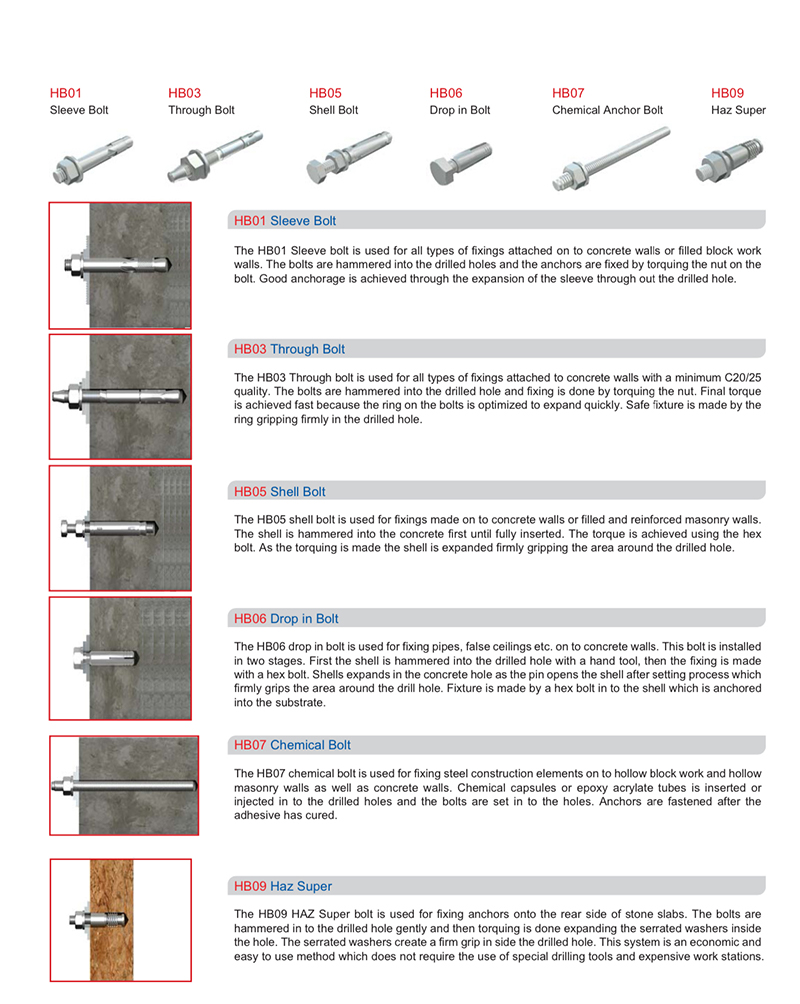 HB01
Sleeve Bolt

HB03
Through Bolt

HB05
Shell Bolt

HB06
Drop in Bolt

HB07
Chemical Anchor Bolt

HB09
Haz Super

HB01 Sleeve Bolt

The HB01 Sleeve bolt is used for all types of fixings attached on to concrete walls or filled block work walls. The bolts are hammered into the drilled holes and the anchors are fixed by torquing the nut on the bolt. Good anchorage is achieved through the expansion of the sleeve through out the drilled hole.

HB03 Through Bolt

The HB03 Through bolt is used for all types of fixings attached to concrete walls with a minimum C20/25 quality. The bolts are hammered into the drilled hole and fixing is done by torquing the nut. Final torque is achieved fast because the ring on the bolts is optimized to expand quickly. Safe fixture is made by the ring gripping firmly in the drilled hole.

HB05 Shell Bolt

The HB05 shell bolt is used for fixings made on to concrete walls or filled and reinforced masonry walls. The shell is hammered into the concrete first until fully inserted. The torque is achieved using the hex bolt. As the torquing is made the shell is expanded firmly gripping the area around the drilled hole.

HB06 Drop in Bolt

The HB06 drop in bolt is used for fixing pipes, false ceilings etc. on to concrete walls. This bolt is installed in two stages. First the shell is hammered into the drilled hole with a hand tool, then the fixing is made with a hex bolt. Shells expands in the concrete hole as the pin opens the shell after setting process which firmly grips the area around the drill hole. Fixture is made by a hex bolt in to the shell which is anchored into the substrate.

HB07 Chemical Bolt

The HB07 chemical bolt is used for fixing steel construction elements on to hollow block work and hollow masonry walls as well as concrete walls. Chemical capsules or epoxy acrylate tubes is inserted or injected in to the drilled holes and the bolts are set in to the holes. Anchors are fastened after the adhesive has cured.

HB09 Haz Super

The HB09 HAZ Super bolt is used for fixing anchors onto the rear side of stone slabs. The bolts are hammered in to the drilled hole gently and then torquing is done expanding the serrated washers inside the hole. The serrated washers create a firm grip in side the drilled hole. This system is an economic and easy to use method which does not require the use of special drilling tools and expensive work stations.